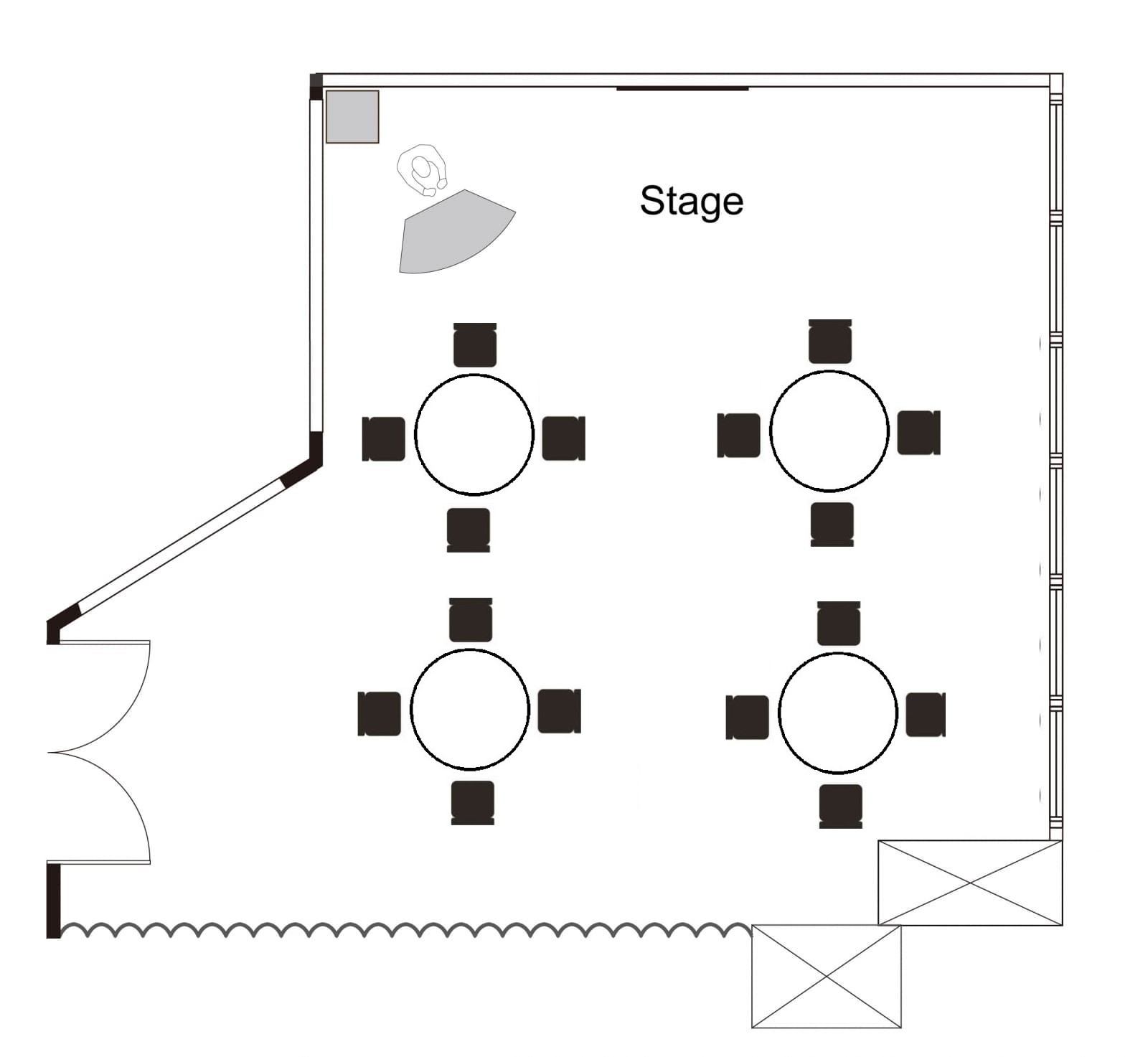 Stage