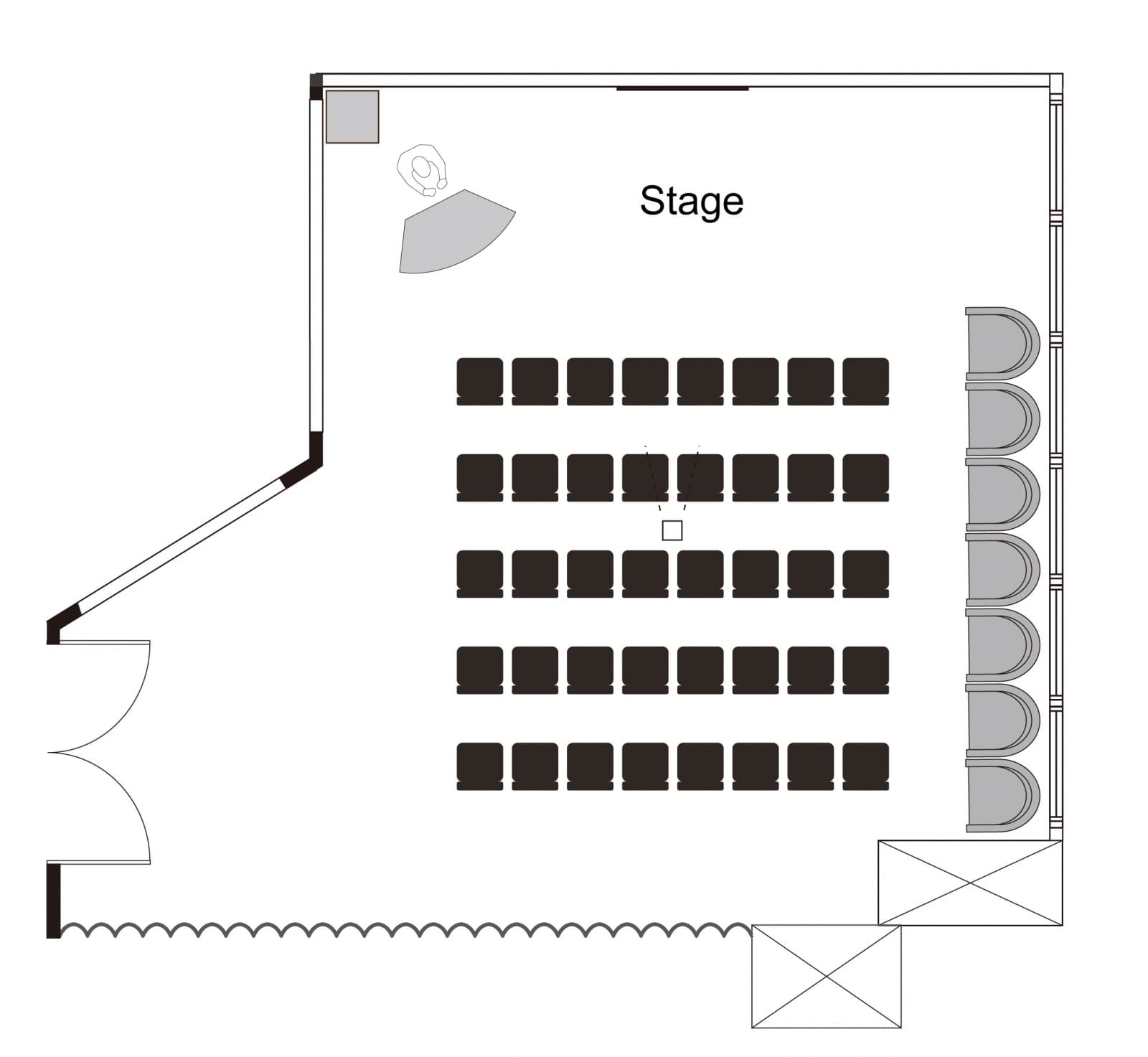 Stage